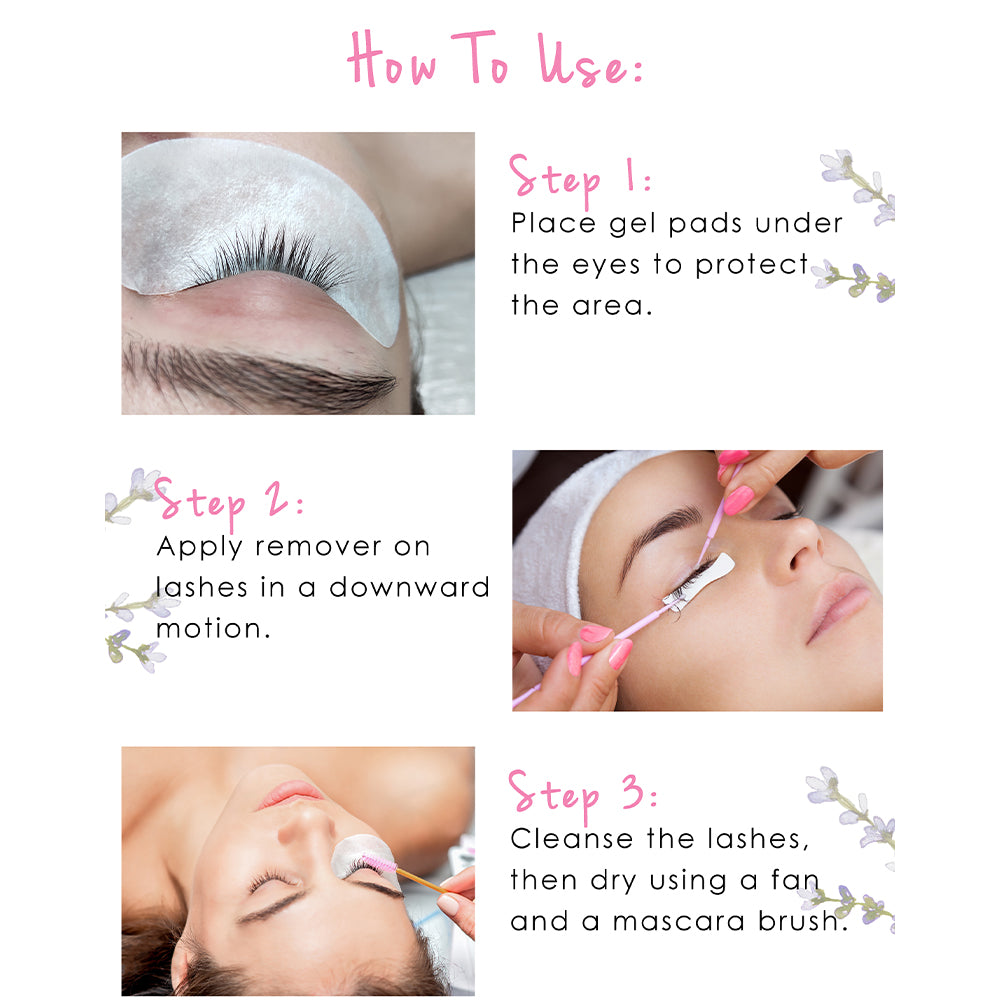 How To Use:

Step 1:
Place gel pads under the eyes to protect the area.

Step 2:
Apply remover on lashes in a downward motion.

Step 3:
Cleanse the lashes, then dry using a fan and a mascara brush.