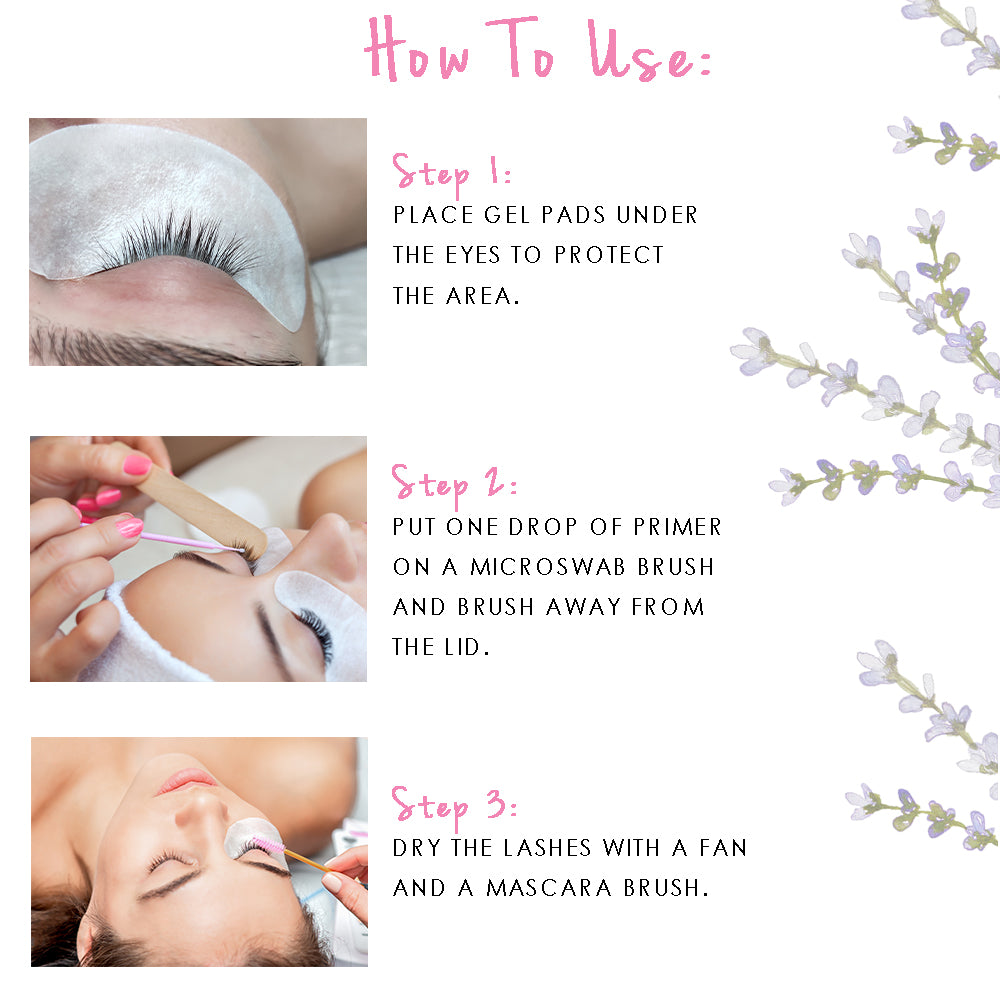 How To Use:

Step 1:
PLACE GEL PADS UNDER THE EYES TO PROTECT THE AREA.

Step 2:
PUT ONE DROP OF PRIMER ON A MICROSWAB BRUSH AND BRUSH AWAY FROM THE LID.

Step 3:
DRY THE LASHES WITH A FAN AND A MASCARA BRUSH.