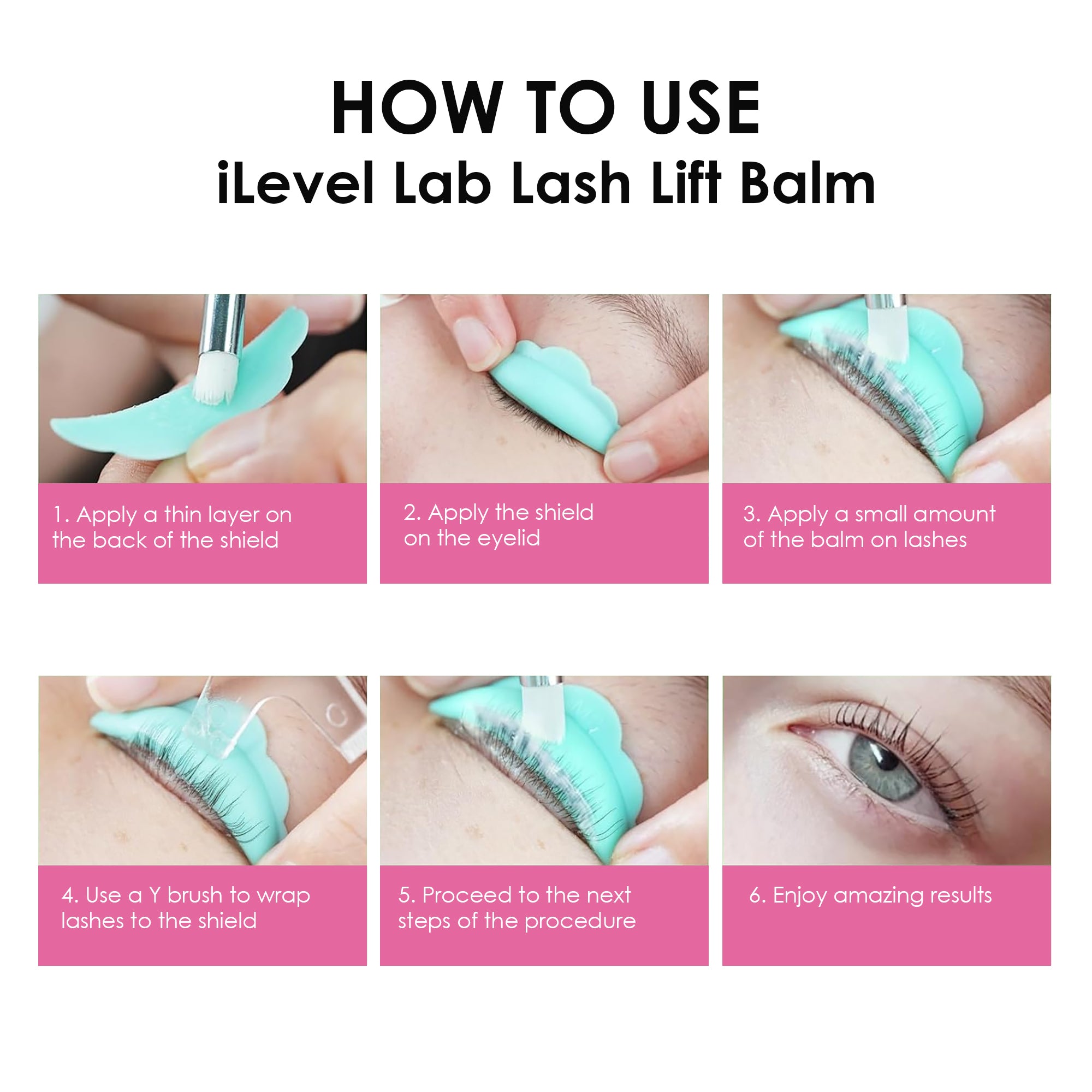 HOW TO USE
iLevel Lab Lash Lift Balm

1. Apply a thin layer on the back of the shield

2. Apply the shield on the eyelid

3. Apply a small amount of the balm on lashes

4. Use a Y brush to wrap lashes to the shield

5. Proceed to the next steps of the procedure

6. Enjoy amazing results