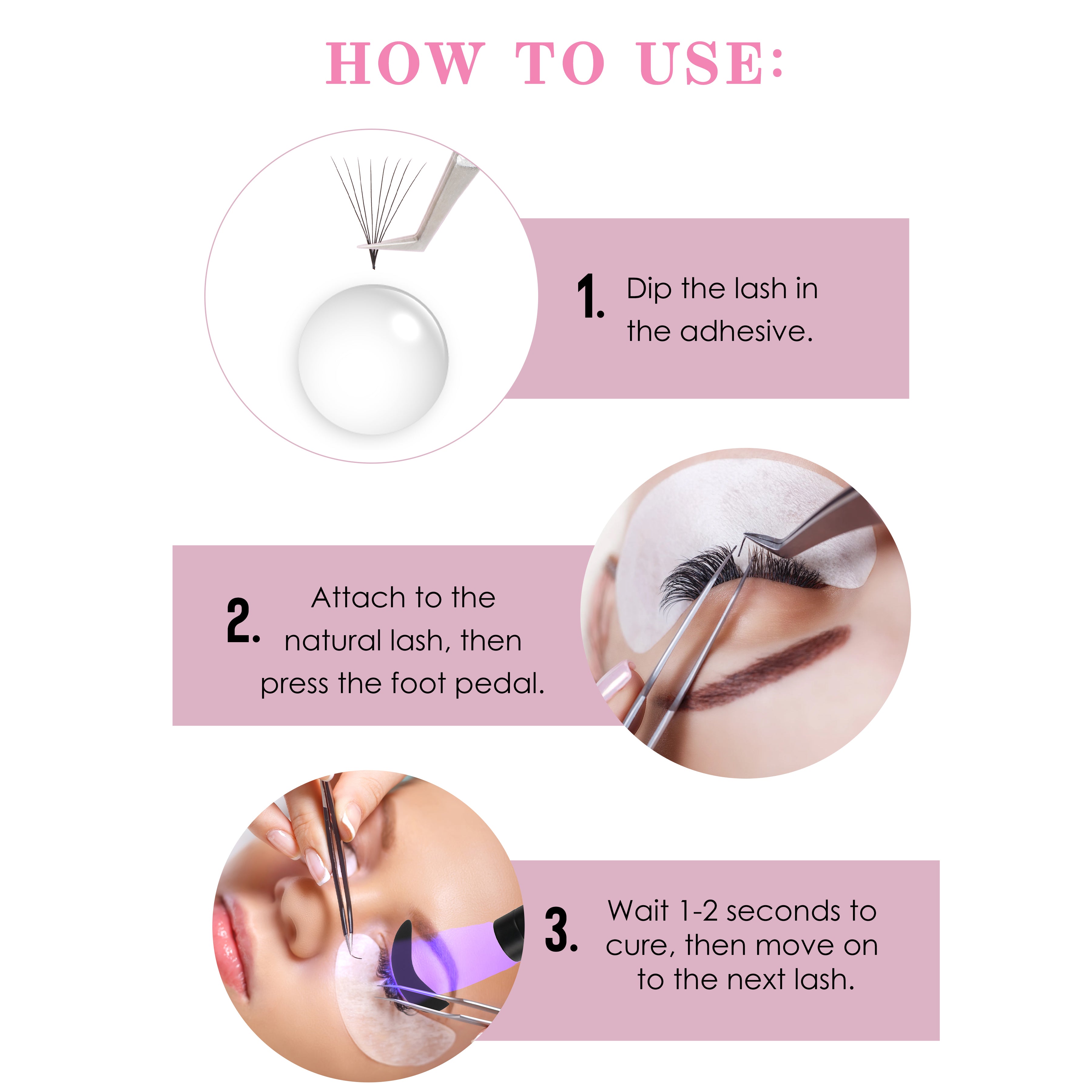 HOW TO USE:

1. Dip the lash in the adhesive.

2. Attach to the natural lash, then press the foot pedal.

3. Wait 1-2 seconds to cure, then move on to the next lash.