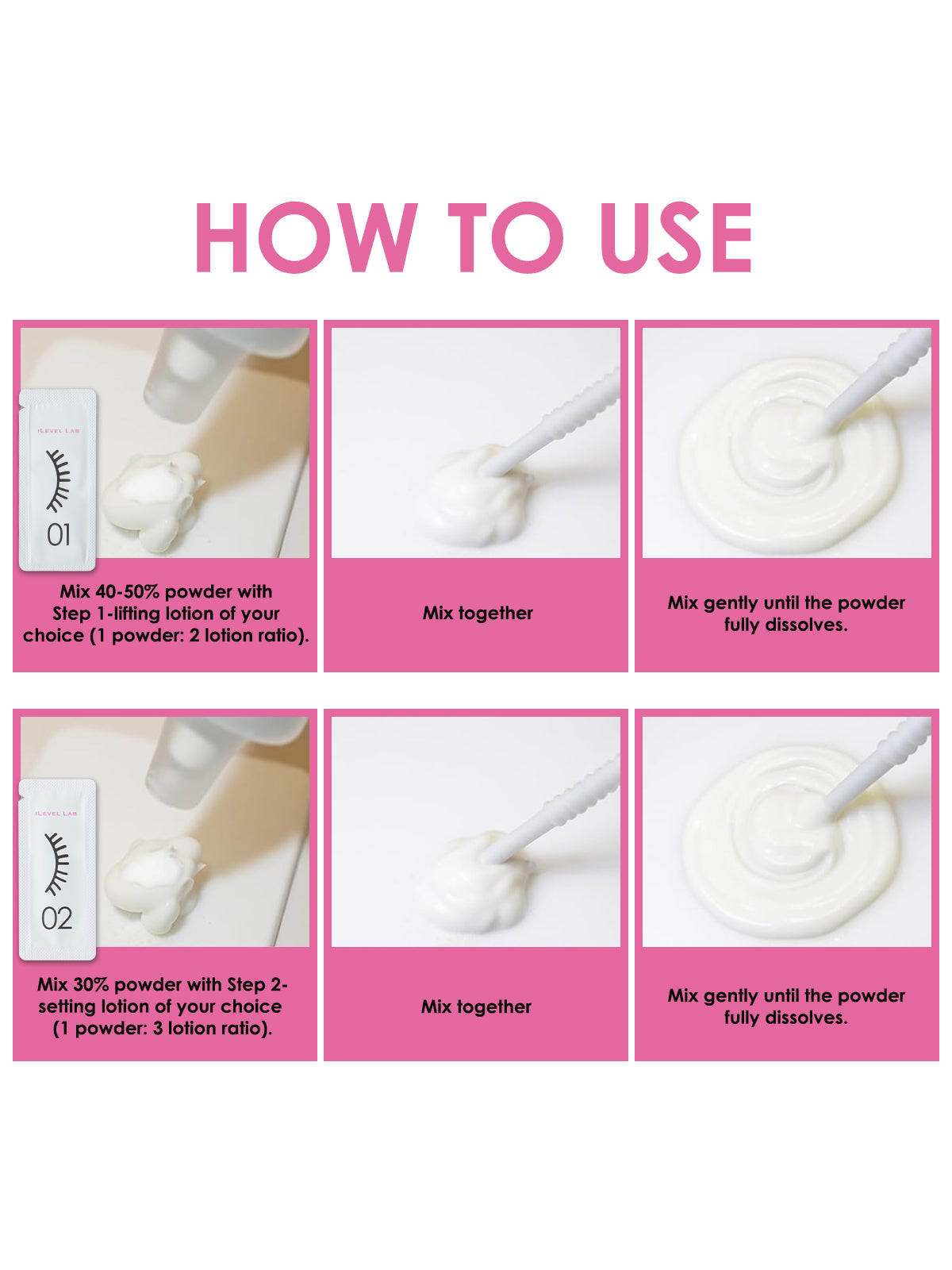 HOW TO USE

iLevel Lab

01

Mix 40-50% powder with Step 1-lifting lotion of your choice (1 powder: 2 lotion ratio).

Mix together

Mix gently until the powder fully dissolves.

iLevel Lab

02

Mix 30% powder with Step 2-setting lotion of your choice (1 powder: 3 lotion ratio).

Mix together

Mix gently until the powder fully dissolves.